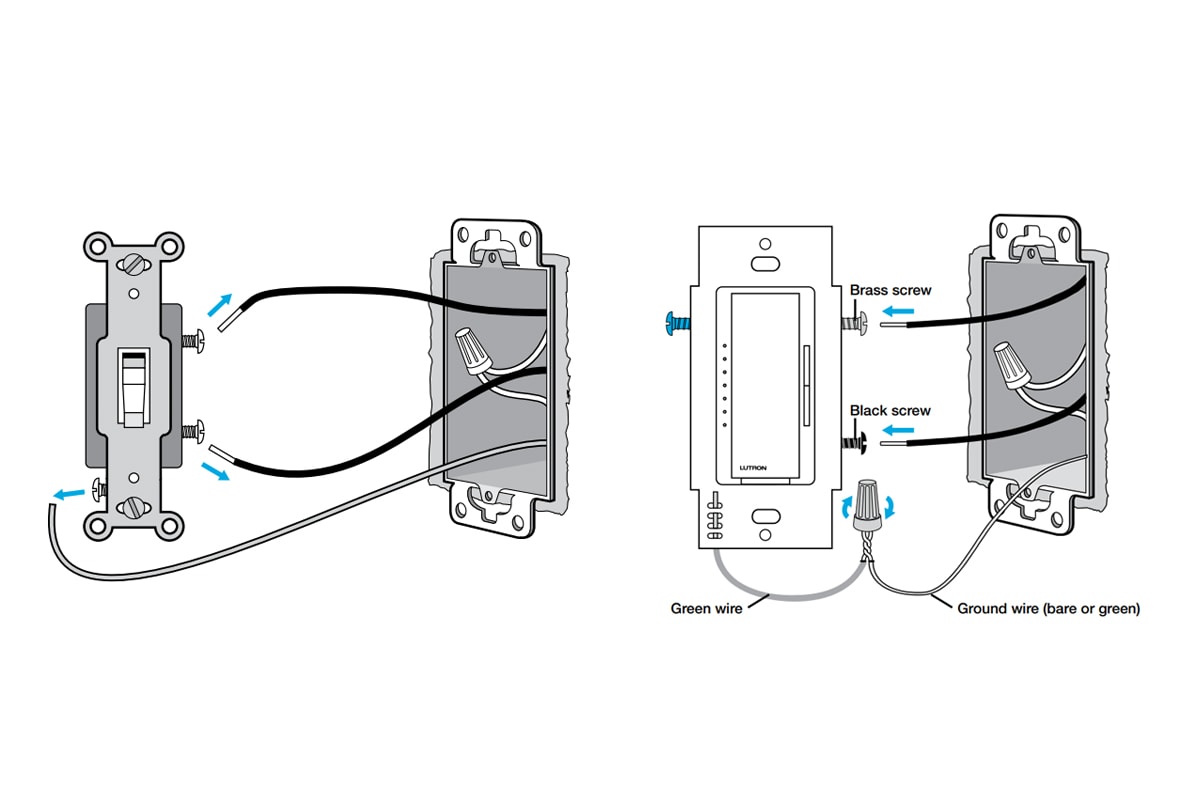 Brass screw

Black screw

LUTRON

Green wire

Ground wire (bare or green)